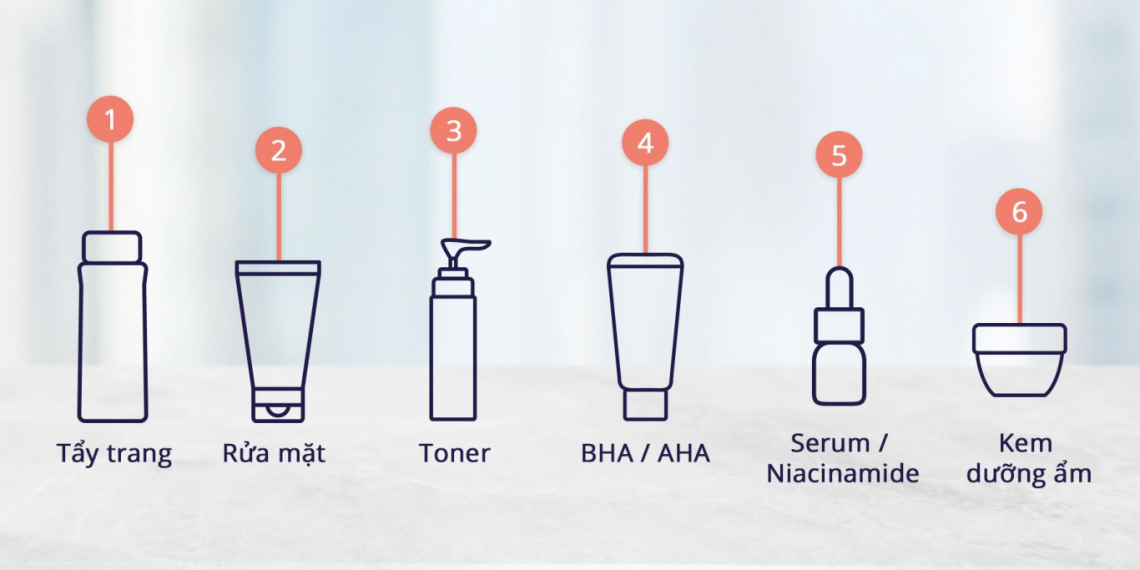 1
Tẩy trang

2
Rửa mặt

3
Toner

4
BHA / AHA

5
Serum / Niacinamide

6
Kem dưỡng ẩm